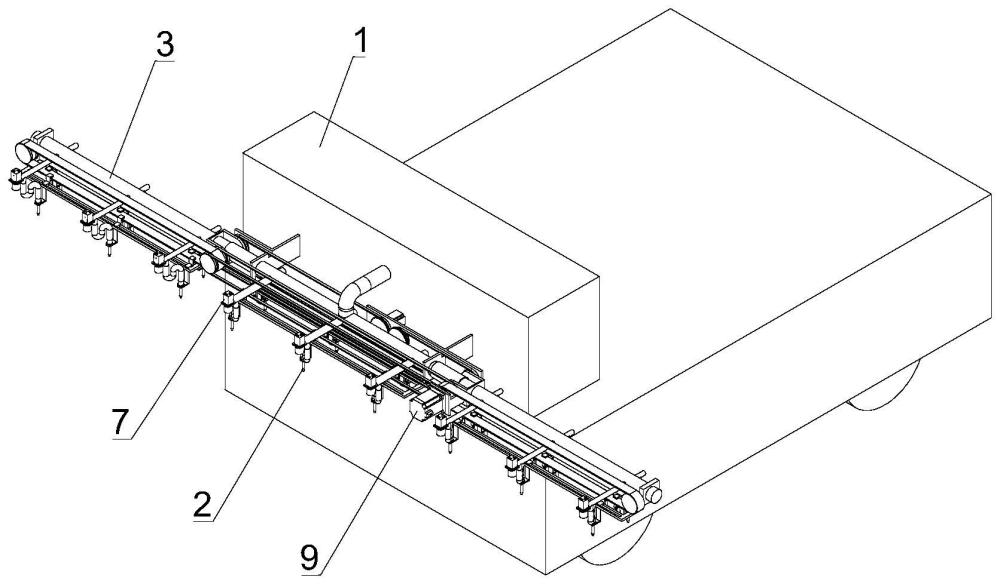 3
1
7
2
9